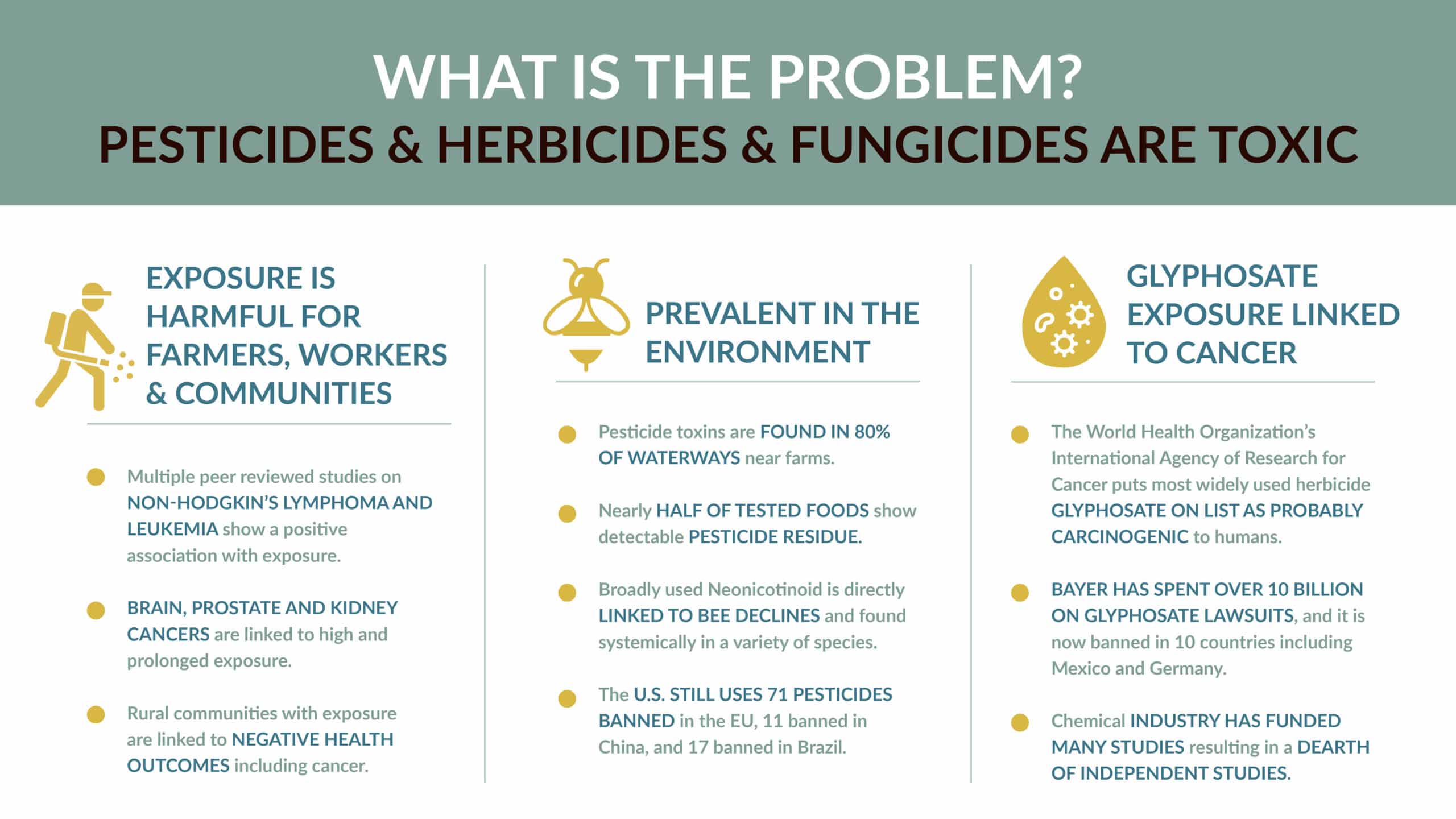 WHAT IS THE PROBLEM?
PESTICIDES & HERBICIDES & FUNGICIDES ARE TOXIC

EXPOSURE IS HARMFUL FOR FARMERS, WORKERS & COMMUNITIES

Multiple peer reviewed studies on NON-HODGKIN'S LYMPHOMA AND LEUKEMIA show a positive association with exposure.

BRAIN, PROSTATE AND KIDNEY CANCERS are linked to high and prolonged exposure.

Rural communities with exposure are linked to NEGATIVE HEALTH OUTCOMES including cancer.

PREVALENT IN THE ENVIRONMENT

Pesticide toxins are FOUND IN 80% OF WATERWAYS near farms.

Nearly HALF OF TESTED FOODS show detectable PESTICIDE RESIDUE.

Broadly used Neonicotinoid is directly LINKED TO BEE DECLINES and found systemically in a variety of species.

The U.S. STILL USES 71 PESTICIDES BANNED in the EU, 11 banned in China, and 17 banned in Brazil.

GLYPHOSATE EXPOSURE LINKED TO CANCER

The World Health Organization's International Agency of Research for Cancer puts most widely used herbicide GLYPHOSATE ON LIST AS PROBABLY CARCINOGENIC to humans.

BAYER HAS SPENT OVER 10 BILLION ON GLYPHOSATE LAWSUITS, and it is now banned in 10 countries including Mexico and Germany.

Chemical INDUSTRY HAS FUNDED MANY STUDIES resulting in a DEARTH OF INDEPENDENT STUDIES.